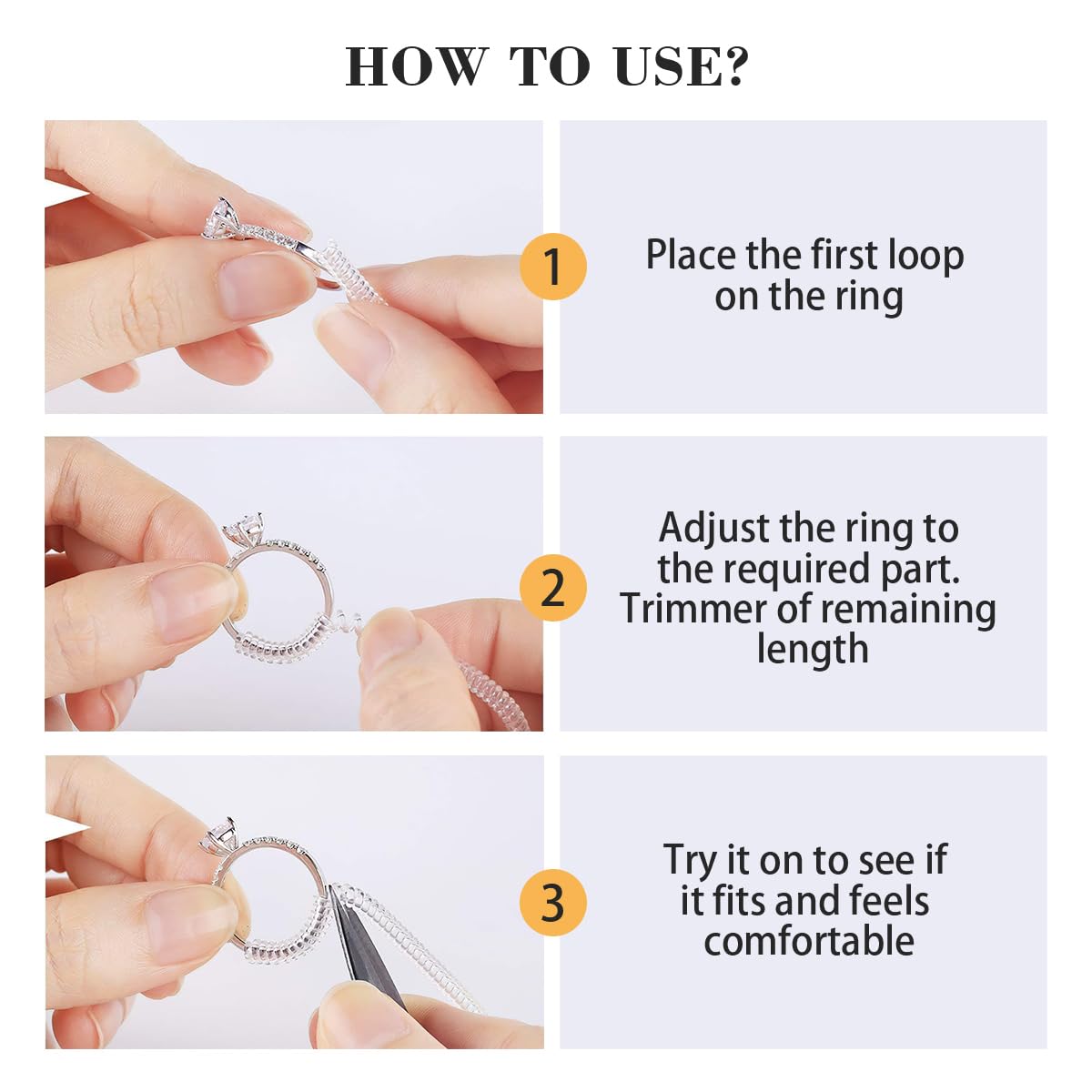 HOW TO USE?

1

Place the first loop on the ring

2

Adjust the ring to the required part. Trimmer of remaining length

3

Try it on to see if it fits and feels comfortable